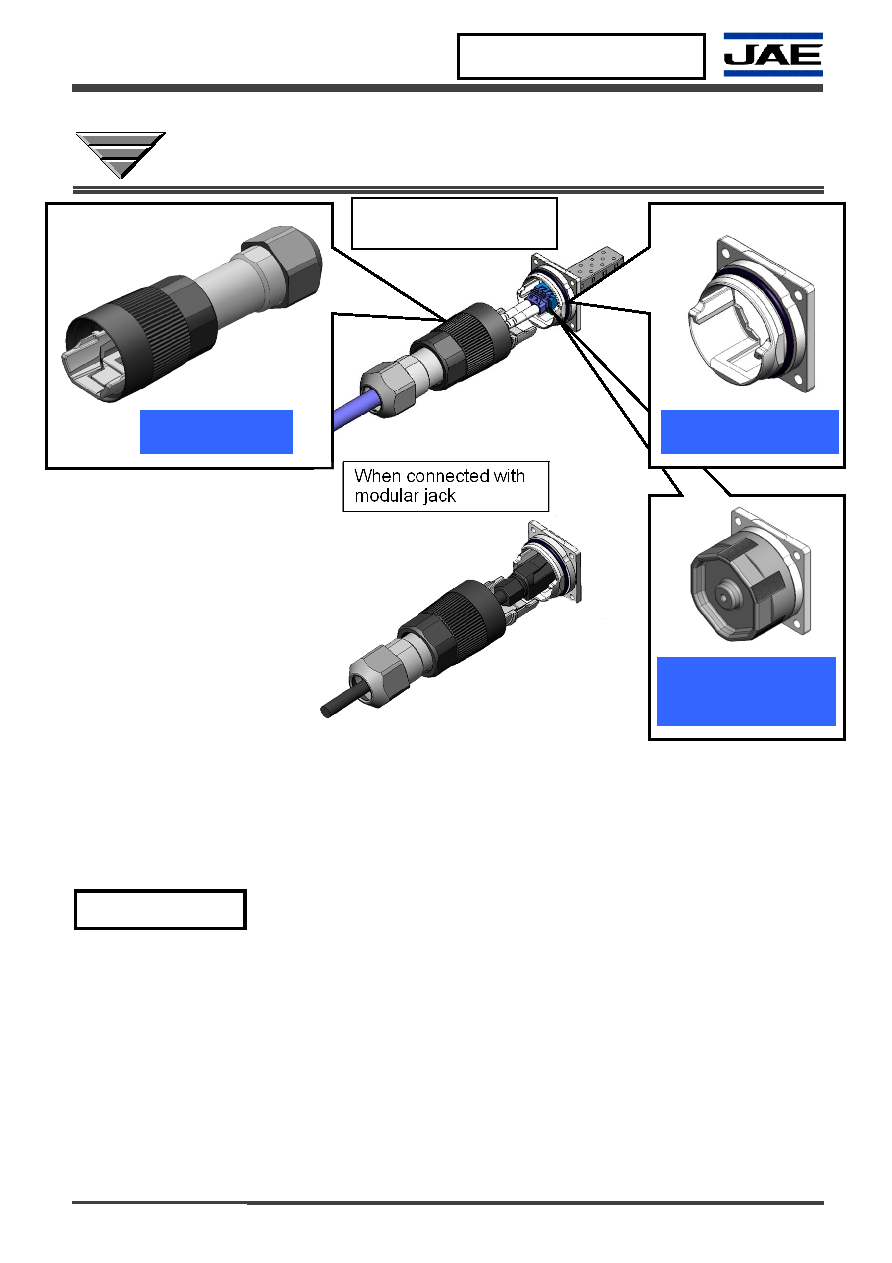 JAE

When connected with modular jack